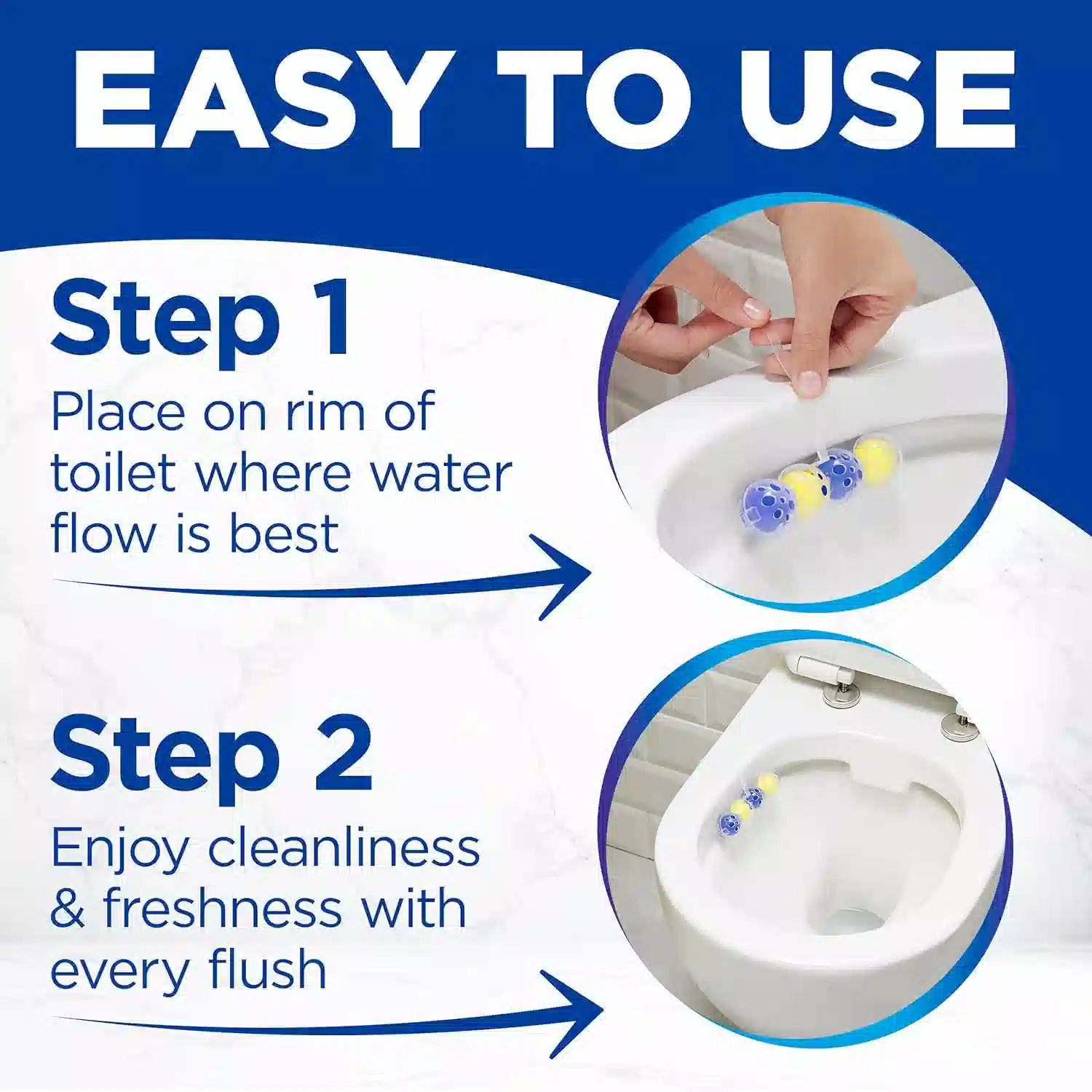 EASY TO USE

Step 1
Place on rim of toilet where water flow is best

Step 2
Enjoy cleanliness & freshness with every flush