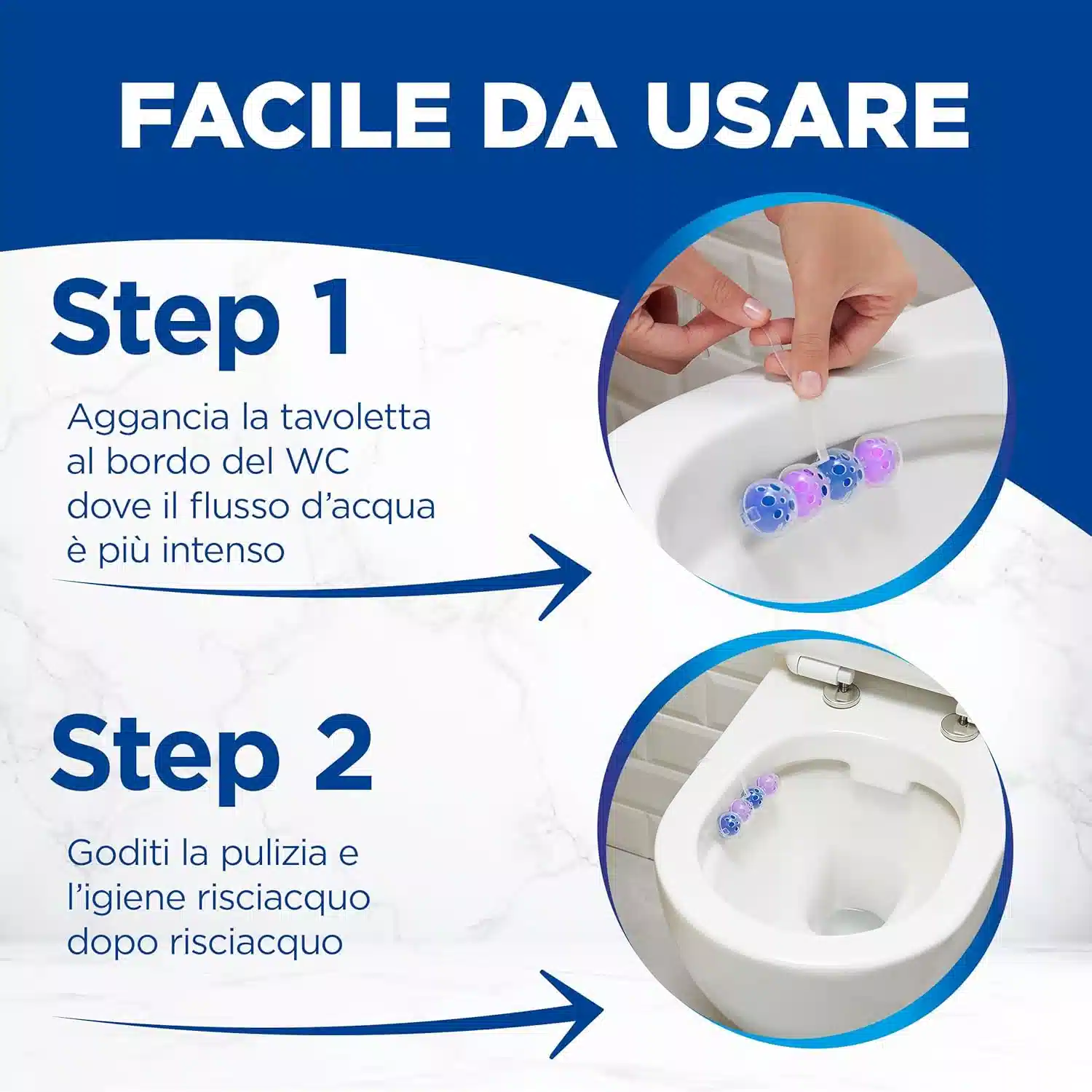 FACILE DA USARE

Step 1

Aggancia la tavoletta al bordo del WC dove il flusso d'acqua è più intenso

Step 2

Goditi la pulizia e l'igiene risciacquo dopo risciacquo